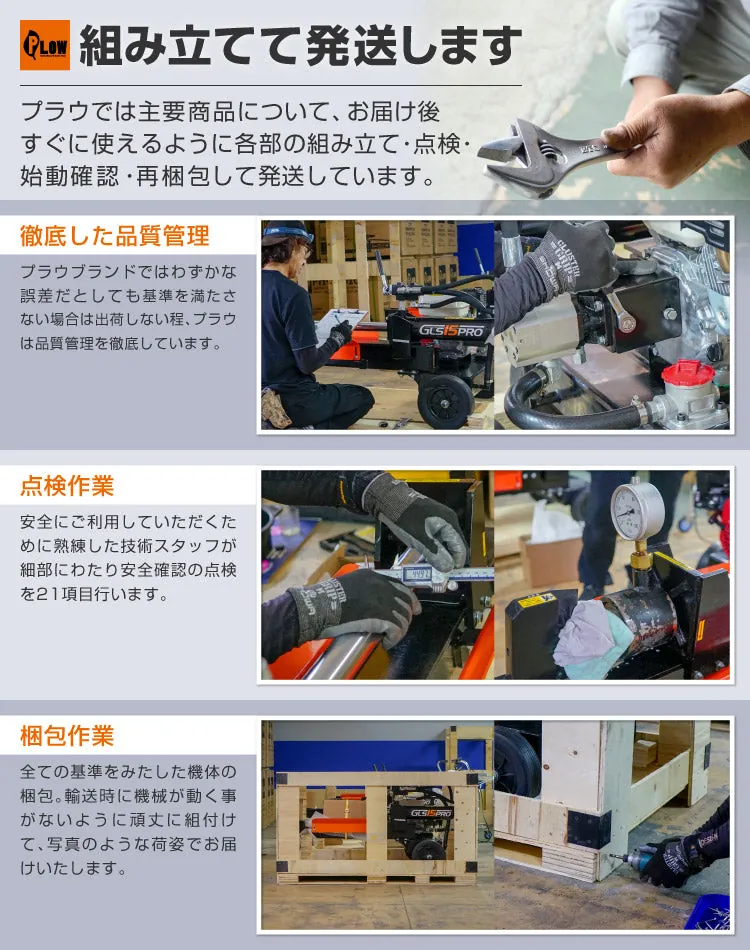 PLOW

組み立てて発送します

プラウでは主要商品について、お届け後すぐに使えるように各部の組み立て・点検・始動確認・再梱包して発送しています。

徹底した品質管理

プラウブランドではわずかな誤差だとしても基準を満たさない場合は出荷しない程、プラウは品質管理を徹底しています。

GLS15PRO

点検作業

安全にご利用していただくために熟練した技術スタッフが細部にわたり安全確認の点検を21項目行います。

梱包作業

全ての基準をみたした機体の梱包。輸送時に機械が動く事がないように頑丈に組付けて、写真のような荷姿でお届けいたします。

GLS15PRO