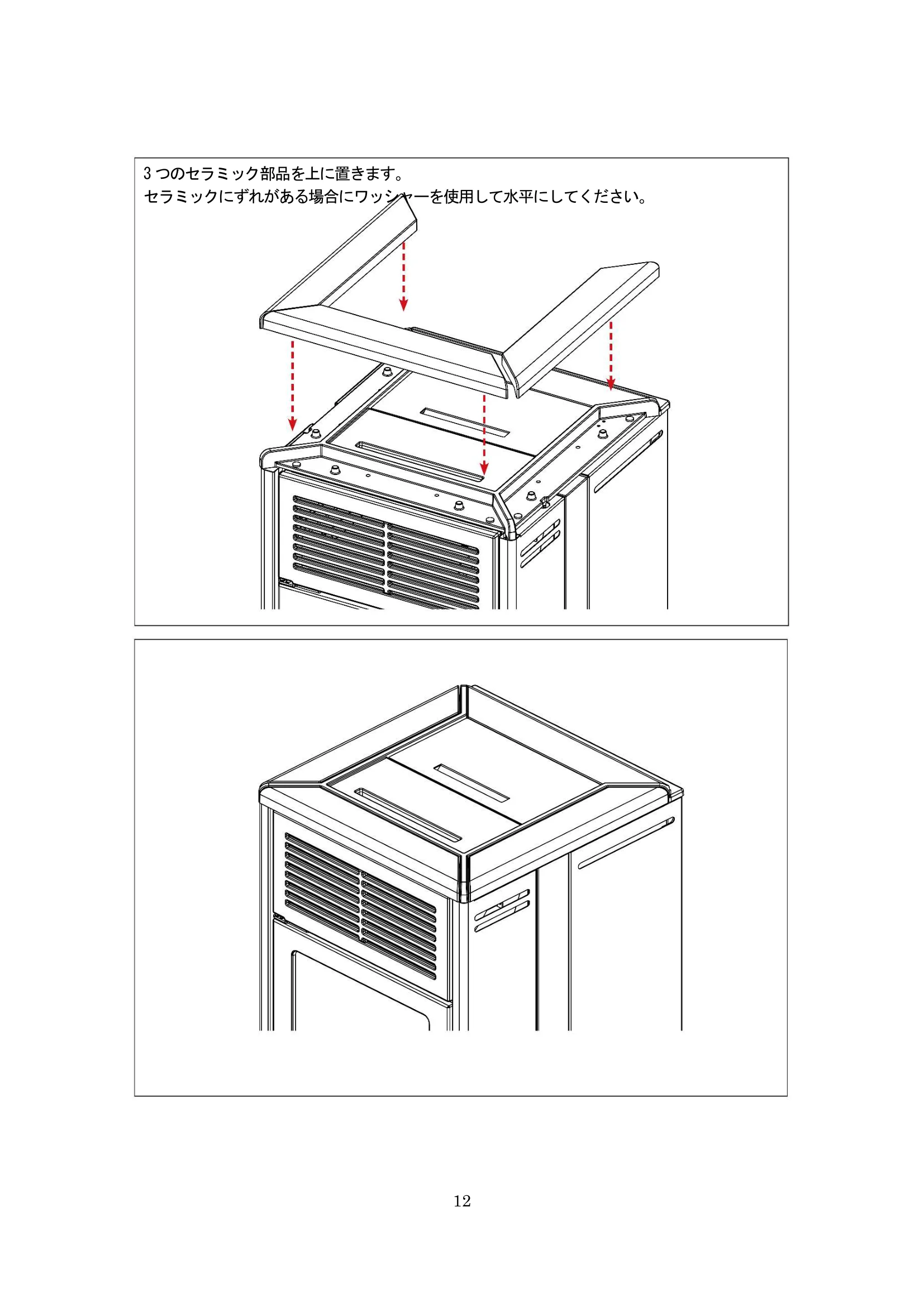 3 つのセラミック部品を上に置きます。
セラミックにずれがある場合にワッシャーを使用して水平にしてください。

12