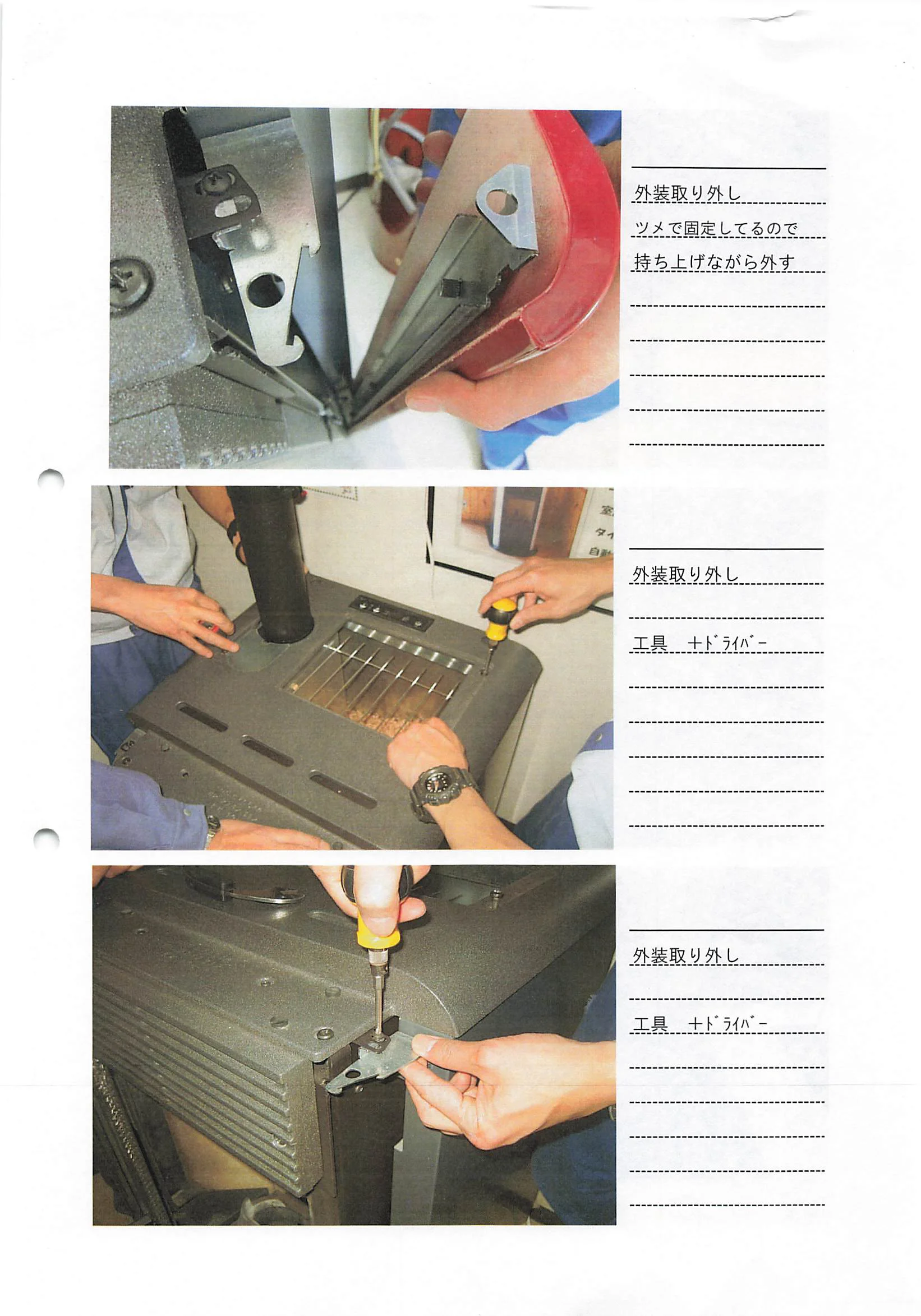 外装取り外し
ツメで固定してるので
持ち上げながら外す

外装取り外し

工具　+ﾄﾞﾗｲﾊﾞｰ

外装取り外し

工具　+ﾄﾞﾗｲﾊﾞｰ