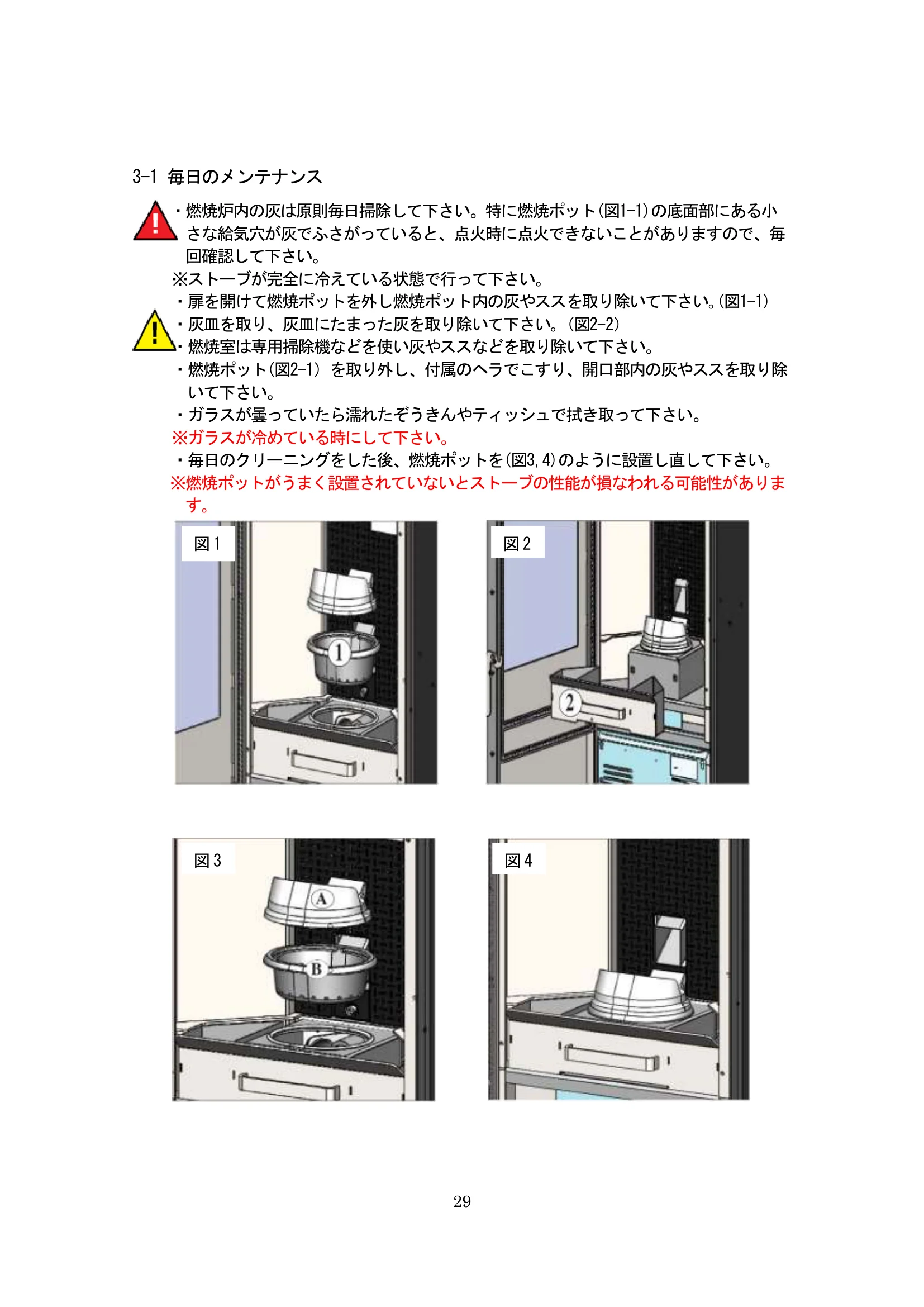 3-1 毎日のメンテナンス

・燃焼炉内の灰は原則毎日掃除して下さい。特に燃焼ポット(図1-1)の底面部にある小さな給気穴が灰でふさがっていると、点火時に点火できないことがありますので、毎回確認して下さい。

※ストーブが完全に冷えている状態で行って下さい。

・扉を開けて燃焼ポットを外し燃焼ポット内の灰やススを取り除いて下さい。(図1-1)
・灰皿を取り、灰皿にたまった灰を取り除いて下さい。(図2-2)
・燃焼室は専用掃除機などを使い灰やススなどを取り除いて下さい。
・燃焼ポット(図2-1) を取り外し、付属のヘラでこすり、開口部内の灰やススを取り除いて下さい。
・ガラスが曇っていたら濡れたぞうきんやティッシュで拭き取って下さい。

※ガラスが冷めている時にして下さい。

・毎日のクリーニングをした後、燃焼ポットを(図3,4)のように設置し直して下さい。

※燃焼ポットがうまく設置されていないとストーブの性能が損なわれる可能性があります。

図1

1

図2

2

図3

A

B

図4

29