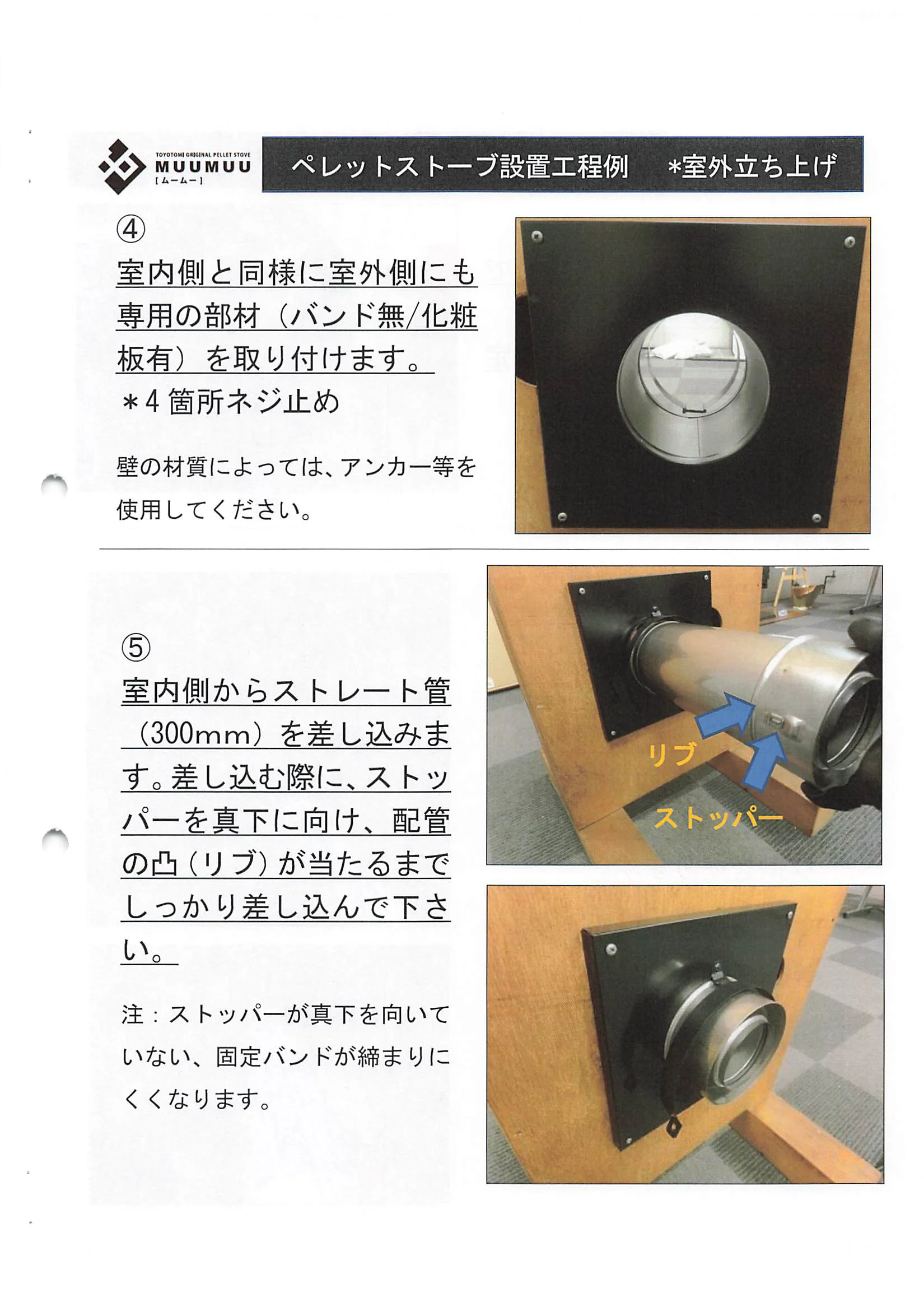 TOYOTOMI ORIGINAL PELLET STOVE
MUUMUU
[ムームー]

ペレットストーブ設置工程例　*室外立ち上げ

④
室内側と同様に室外側にも専用の部材（バンド無/化粧板有）を取り付けます。
＊4箇所ネジ止め

壁の材質によっては、アンカー等を使用してください。

⑤
室内側からストレート管（300mm）を差し込みます。差し込む際に、ストッパーを真下に向け、配管の凸（リブ）が当たるまでしっかり差し込んで下さい。

注：ストッパーが真下を向いていない、固定バンドが締まりにくくなります。

リブ

ストッパー