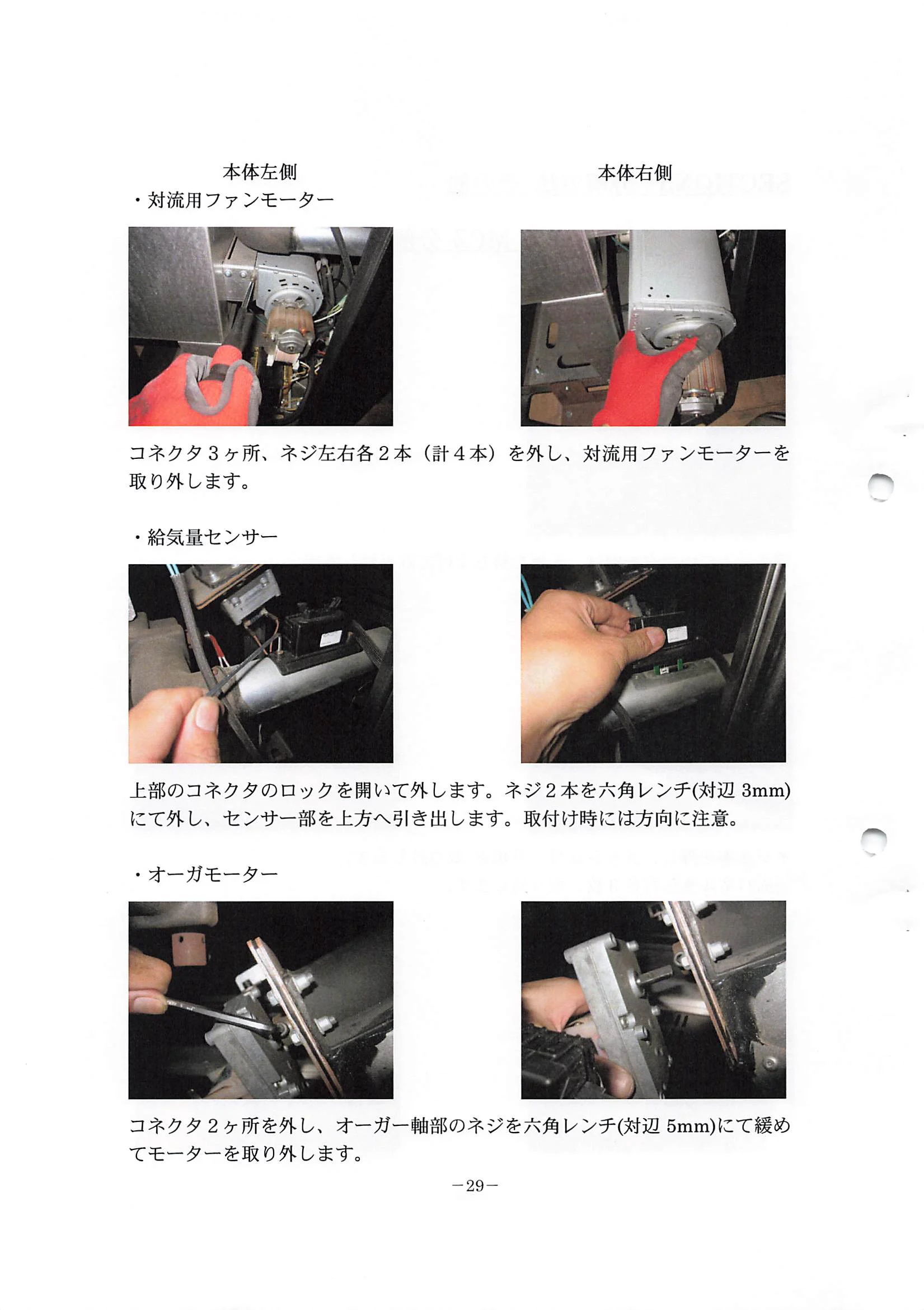 本体左側

本体右側

・対流用ファンモーター

コネクタ３ヶ所、ネジ左右各２本（計４本）を外し、対流用ファンモーターを取り外します。

・給気量センサー

上部のコネクタのロックを開いて外します。ネジ２本を六角レンチ(対辺 3mm)にて外し、センサー部を上方へ引き出します。取付け時には方向に注意。

・オーガモーター

コネクタ２ヶ所を外し、オーガー軸部のネジを六角レンチ(対辺 5mm)にて緩めてモーターを取り外します。

－29－