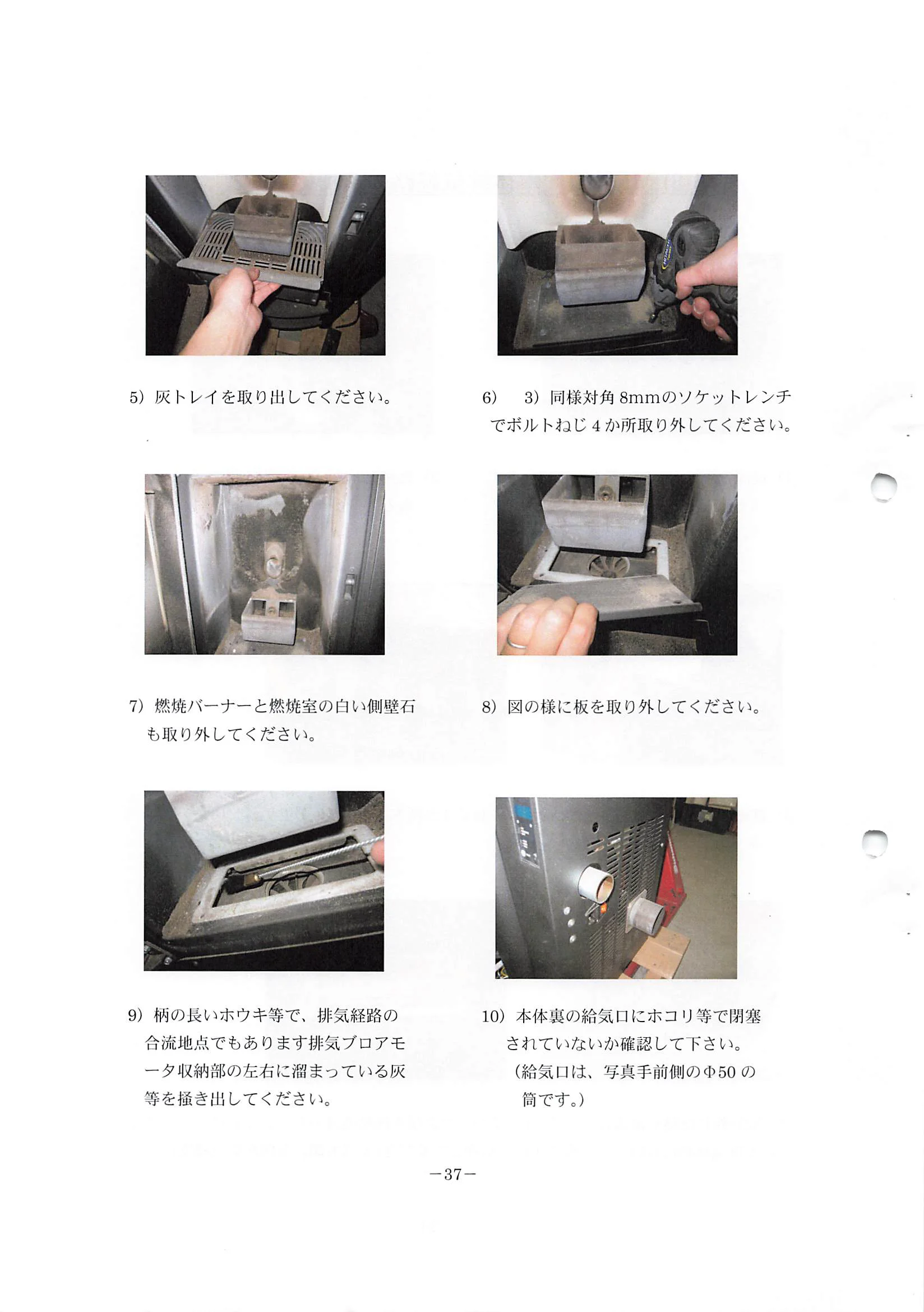 5）灰トレイを取り出してください。

6）　3）同様対角 8mmのソケットレンチでボルトねじ 4 か所取り外してください。

7）燃焼バーナーと燃焼室の白い側壁石も取り外してください。

8）図の様に板を取り外してください。

9）柄の長いホウキ等で、排気経路の合流地点でもあります排気ブロアモータ収納部の左右に溜まっている灰等を掻き出してください。

10）本体裏の給気口にホコリ等で閉塞されていないか確認して下さい。（給気口は、写真手前側のΦ50 の筒です。）

－37－