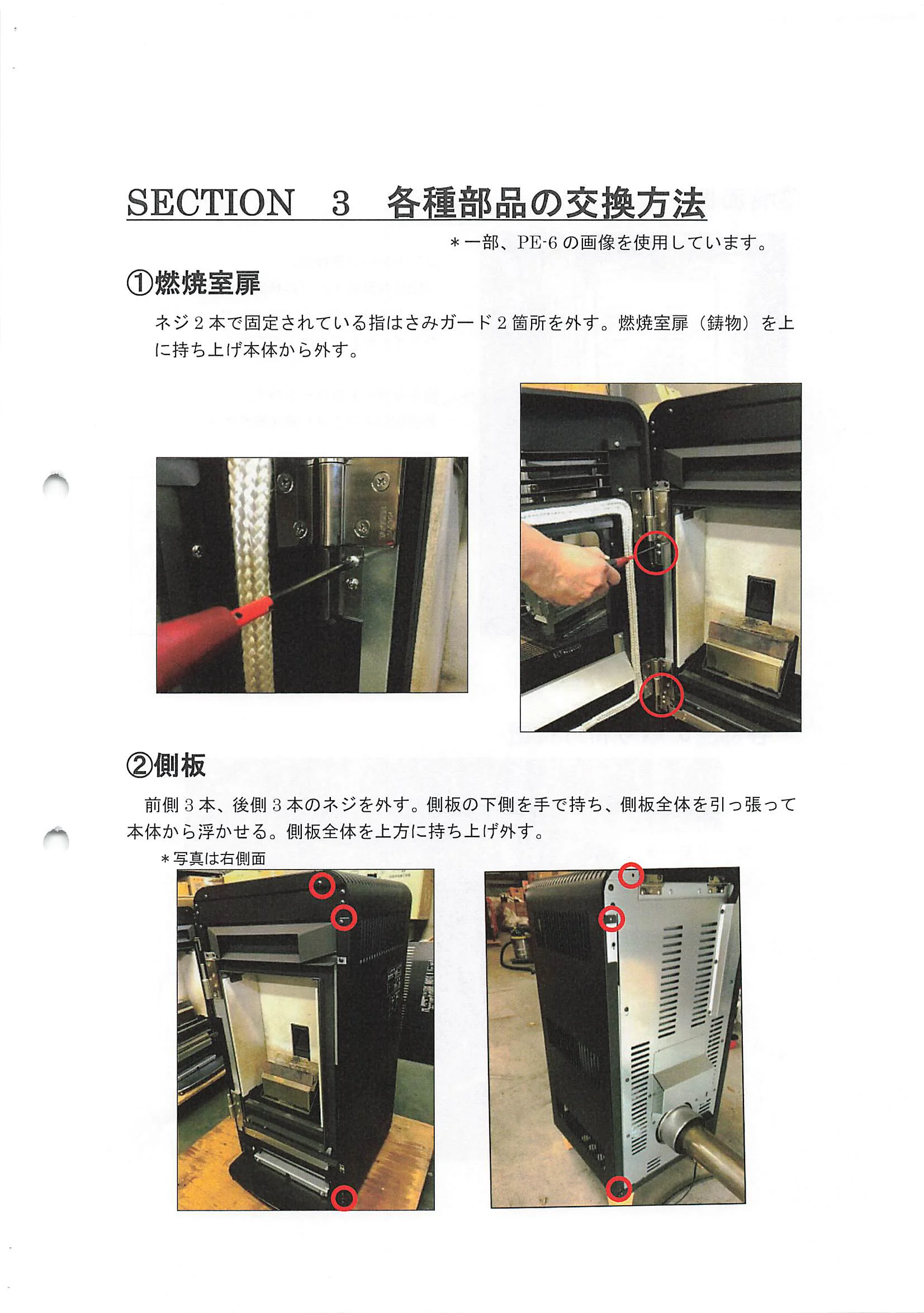 SECTION　3　各種部品の交換方法

＊一部、PE-6の画像を使用しています。

①燃焼室扉

ネジ２本で固定されている指はさみガード２箇所を外す。燃焼室扉（鋳物）を上に持ち上げ本体から外す。

②側板

前側３本、後側３本のネジを外す。側板の下側を手で持ち、側板全体を引っ張って本体から浮かせる。側板全体を上方に持ち上げ外す。

＊写真は右側面