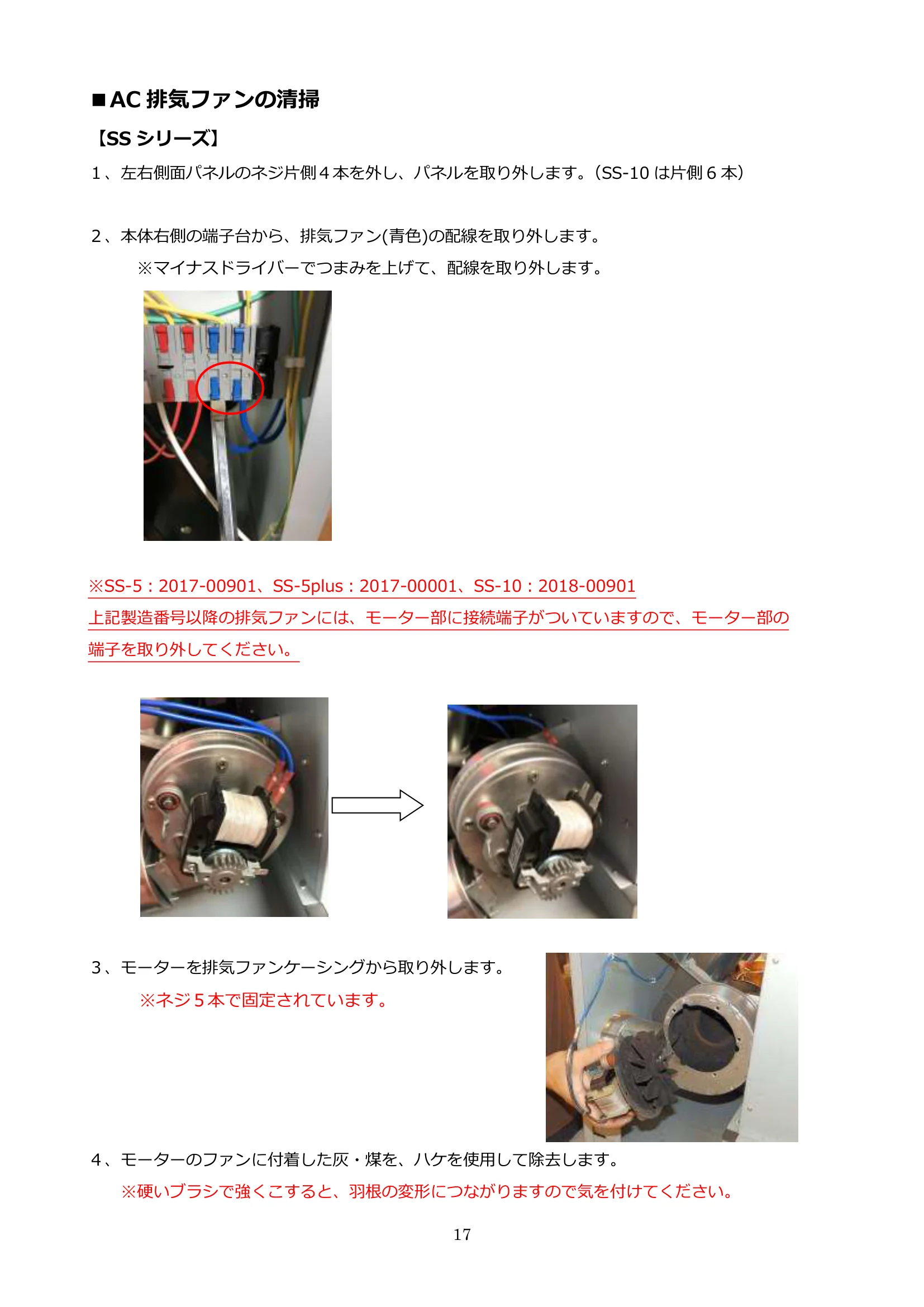 ■AC 排気ファンの清掃

【SS シリーズ】

1、左右側面パネルのネジ片側４本を外し、パネルを取り外します。（SS-10 は片側６本）

2、本体右側の端子台から、排気ファン(青色)の配線を取り外します。

※マイナスドライバーでつまみを上げて、配線を取り外します。

※SS-5：2017-00901、SS-5plus：2017-00001、SS-10：2018-00901

上記製造番号以降の排気ファンには、モーター部に接続端子がついていますので、モーター部の端子を取り外してください。

3、モーターを排気ファンケーシングから取り外します。

※ネジ５本で固定されています。

4、モーターのファンに付着した灰・煤を、ハケを使用して除去します。

※硬いブラシで強くこすると、羽根の変形につながりますので気を付けてください。

17