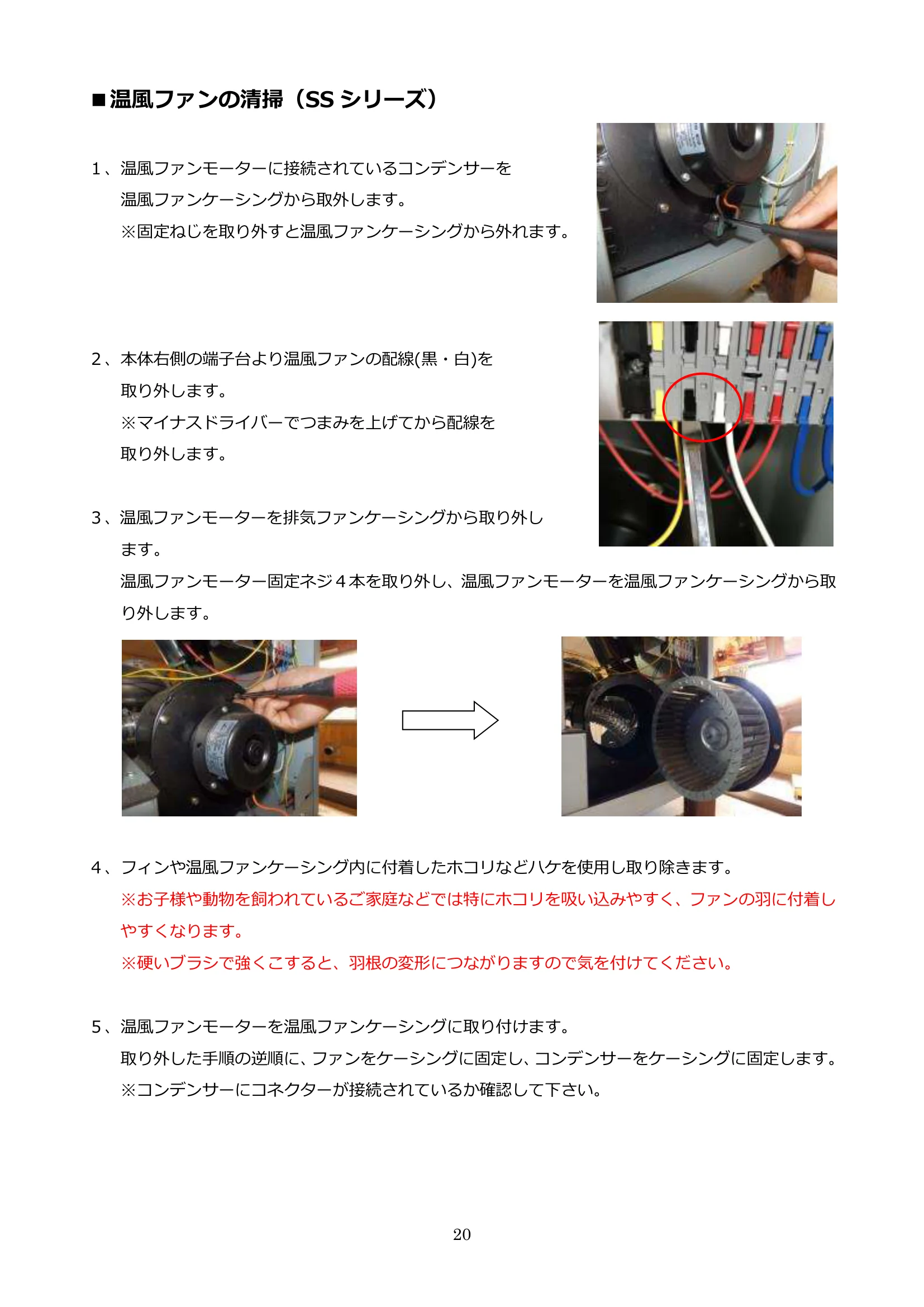 ■温風ファンの清掃（SS シリーズ）

1、温風ファンモーターに接続されているコンデンサーを温風ファンケーシングから取外します。
※固定ねじを取り外すと温風ファンケーシングから外れます。

2、本体右側の端子台より温風ファンの配線(黒・白)を取り外します。
※マイナスドライバーでつまみを上げてから配線を取り外します。

3、温風ファンモーターを排気ファンケーシングから取り外します。
温風ファンモーター固定ネジ４本を取り外し、温風ファンモーターを温風ファンケーシングから取り外します。

4、フィンや温風ファンケーシング内に付着したホコリなどハケを使用し取り除きます。
※お子様や動物を飼われているご家庭などでは特にホコリを吸い込みやすく、ファンの羽に付着しやすくなります。
※硬いブラシで強くこすると、羽根の変形につながりますので気を付けてください。

5、温風ファンモーターを温風ファンケーシングに取り付けます。
取り外した手順の逆順に、ファンをケーシングに固定し、コンデンサーをケーシングに固定します。
※コンデンサーにコネクターが接続されているか確認して下さい。

20