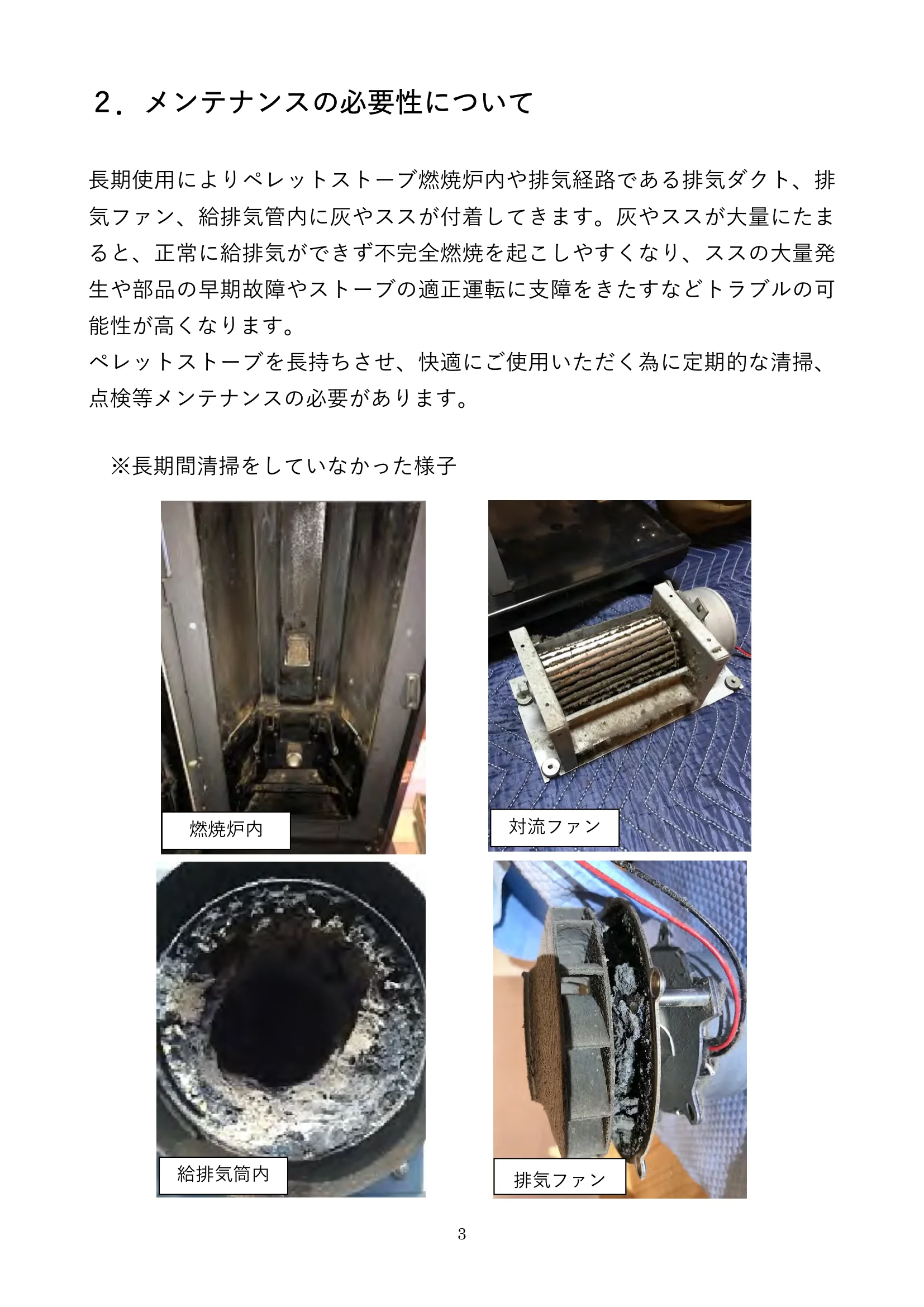 ２．メンテナンスの必要性について

長期使用によりペレットストーブ燃焼炉内や排気経路である排気ダクト、排気ファン、給排気管内に灰やススが付着してきます。灰やススが大量にたまると、正常に給排気ができず不完全燃焼を起こしやすくなり、ススの大量発生や部品の早期故障やストーブの適正運転に支障をきたすなどトラブルの可能性が高くなります。
ペレットストーブを長持ちさせ、快適にご使用いただく為に定期的な清掃、点検等メンテナンスの必要があります。

※長期間清掃をしていなかった様子

燃焼炉内

対流ファン

給排気筒内

排気ファン

3