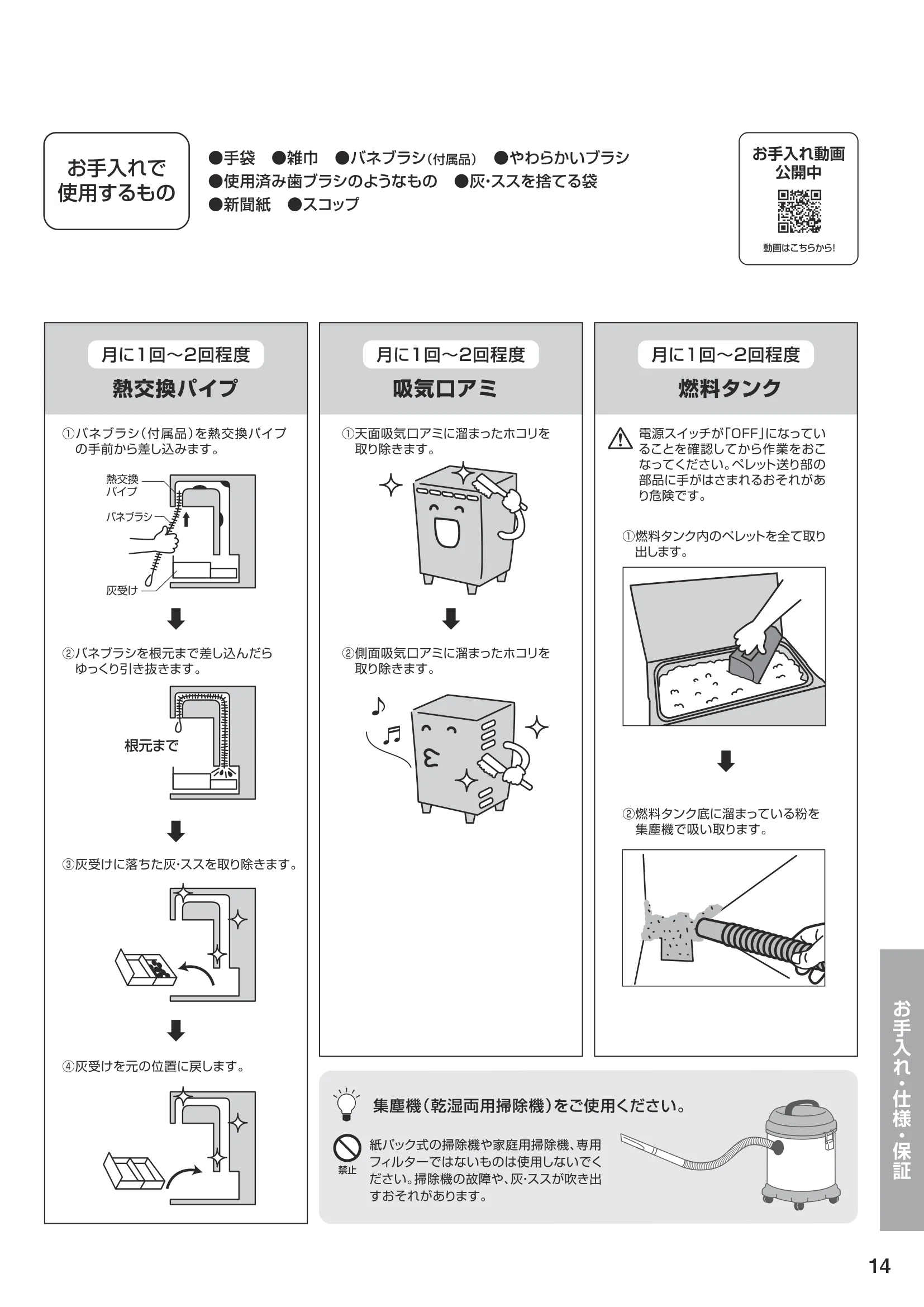 お手入れで使用するもの

●手袋　●雑巾　●バネブラシ(付属品)　●やわらかいブラシ
●使用済み歯ブラシのようなもの　●灰･ススを捨てる袋
●新聞紙　●スコップ

お手入れ動画公開中

動画はこちらから!

月に1回～2回程度

熱交換パイプ

①バネブラシ(付属品)を熱交換パイプの手前から差し込みます。

熱交換パイプ

バネブラシ

灰受け

②バネブラシを根元まで差し込んだらゆっくり引き抜きます。

根元まで

③灰受けに落ちた灰･ススを取り除きます。

④灰受けを元の位置に戻します。

月に1回～2回程度

吸気口アミ

①天面吸気口アミに溜まったホコリを取り除きます。

②側面吸気口アミに溜まったホコリを取り除きます。

月に1回～2回程度

燃料タンク

電源スイッチが「OFF」になっていることを確認してから作業をおこなってください。ペレット送り部の部品に手がはさまれるおそれがあり危険です。

①燃料タンク内のペレットを全て取り出します。

②燃料タンク底に溜まっている粉を集塵機で吸い取ります。

集塵機(乾湿両用掃除機)をご使用ください。

禁止

紙パック式の掃除機や家庭用掃除機、専用フィルターではないものは使用しないでください。掃除機の故障や、灰･ススが吹き出すおそれがあります。

お手入れ・仕様・保証

14