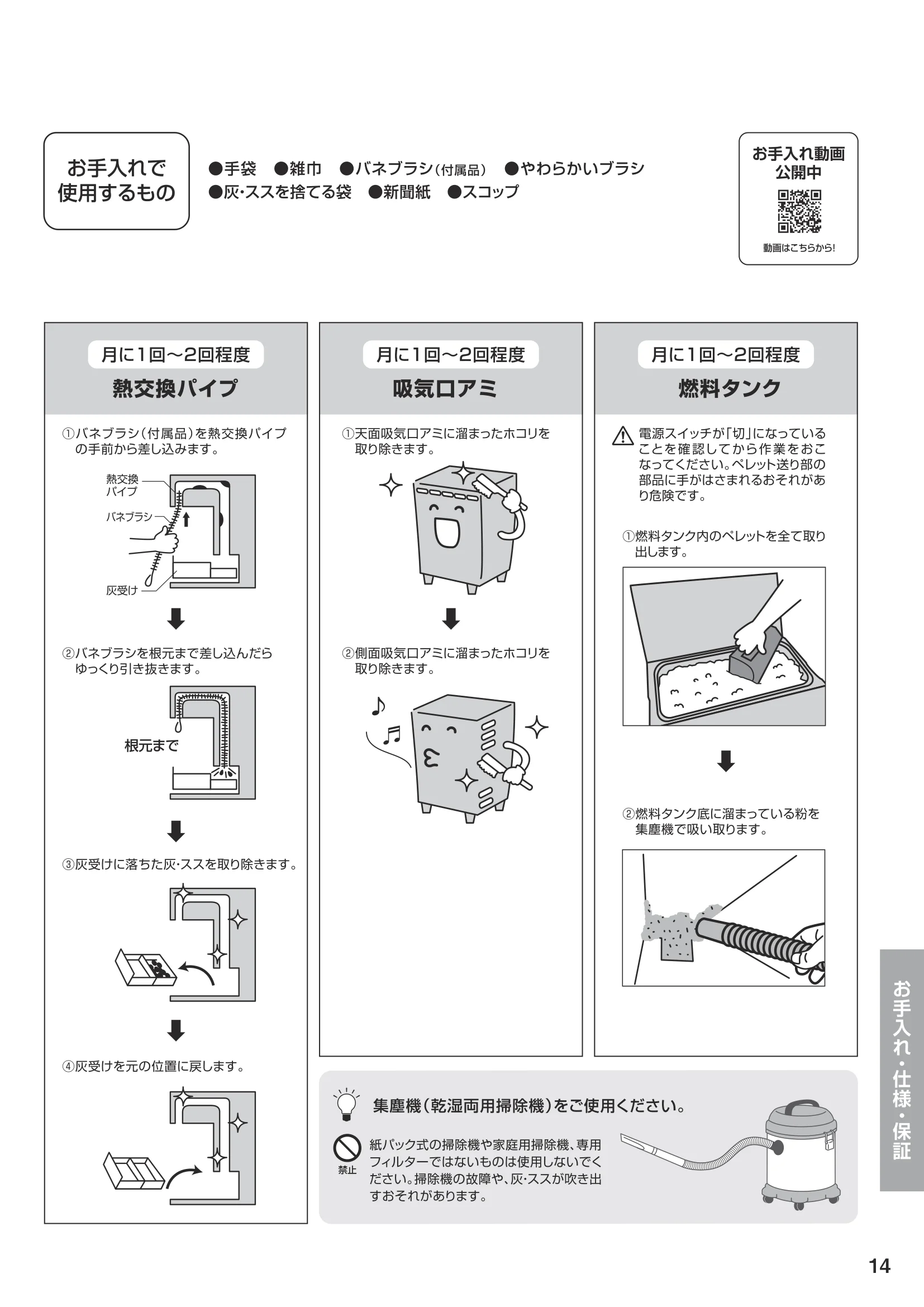 お手入れで使用するもの

●手袋　●雑巾　●バネブラシ（付属品）　●やわらかいブラシ
●灰･ススを捨てる袋　●新聞紙　●スコップ

お手入れ動画公開中

動画はこちらから!

月に1回～2回程度

熱交換パイプ

①バネブラシ（付属品）を熱交換パイプの手前から差し込みます。

熱交換パイプ

バネブラシ

灰受け

②バネブラシを根元まで差し込んだらゆっくり引き抜きます。

根元まで

③灰受けに落ちた灰･ススを取り除きます。

④灰受けを元の位置に戻します。

月に1回～2回程度

吸気口アミ

①天面吸気口アミに溜まったホコリを取り除きます。

②側面吸気口アミに溜まったホコリを取り除きます。

月に1回～2回程度

燃料タンク

電源スイッチが「切」になっていることを確認してから作業をおこなってください。ペレット送り部の部品に手がはさまれるおそれがあり危険です。

①燃料タンク内のペレットを全て取り出します。

②燃料タンク底に溜まっている粉を集塵機で吸い取ります。

集塵機（乾湿両用掃除機）をご使用ください。

禁止

紙パック式の掃除機や家庭用掃除機、専用フィルターではないものは使用しないでください。掃除機の故障や、灰･ススが吹き出すおそれがあります。

お手入れ・仕様・保証

14